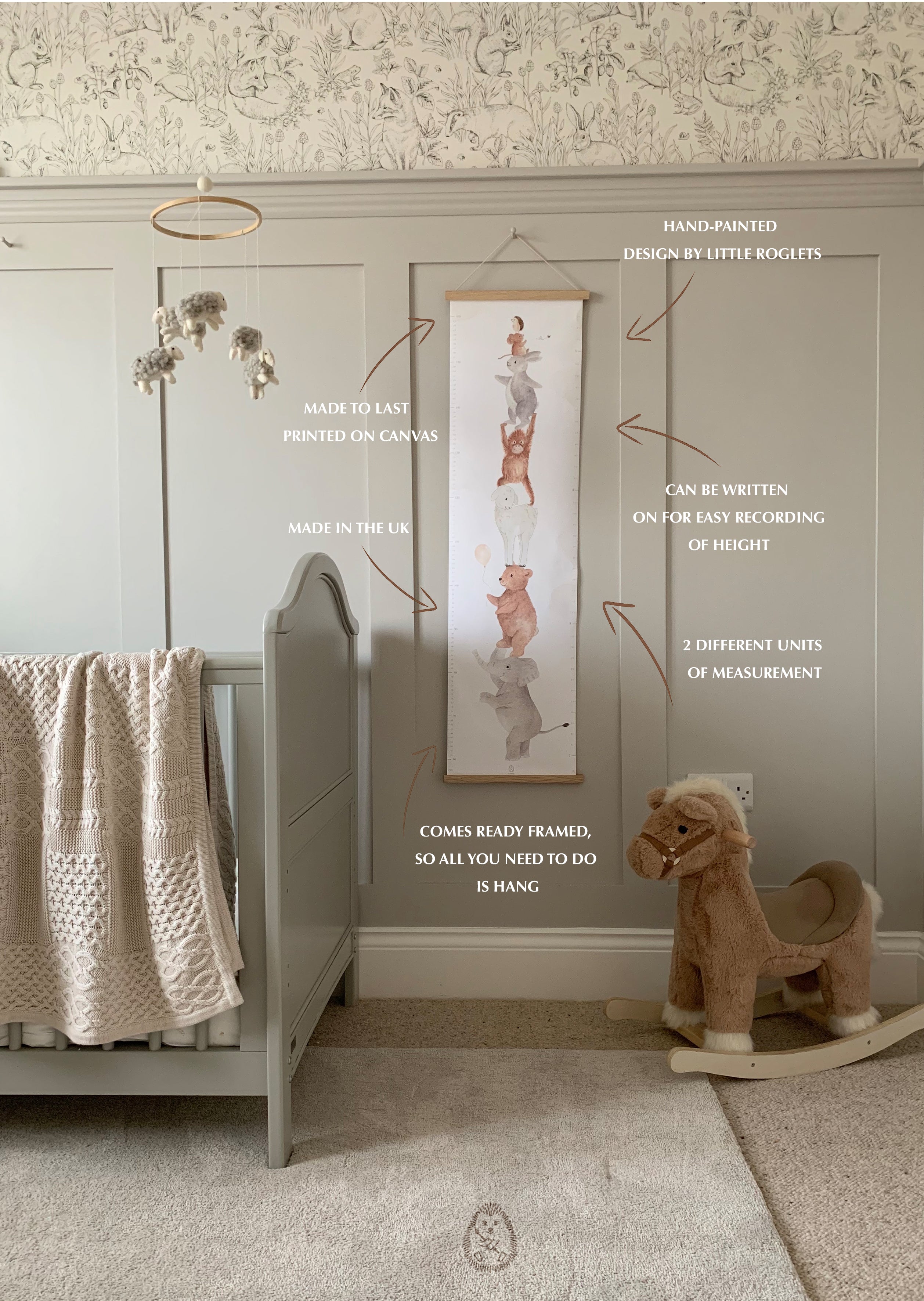 HAND-PAINTED
DESIGN BY LITTLE ROGLETS

MADE TO LAST
PRINTED ON CANVAS

CAN BE WRITTEN
ON FOR EASY RECORDING
OF HEIGHT

MADE IN THE UK

2 DIFFERENT UNITS
OF MEASUREMENT

COMES READY FRAMED,
SO ALL YOU NEED TO DO
IS HANG